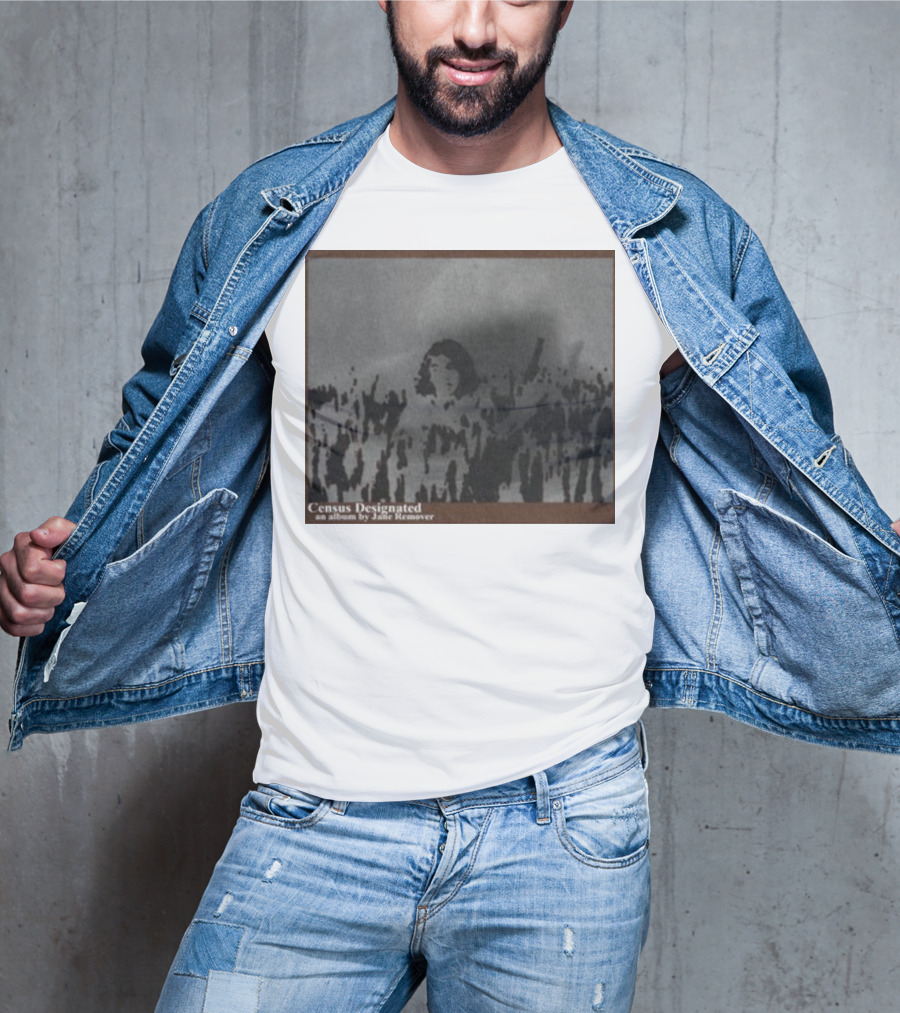 Census Designated
an album by Jane Remover